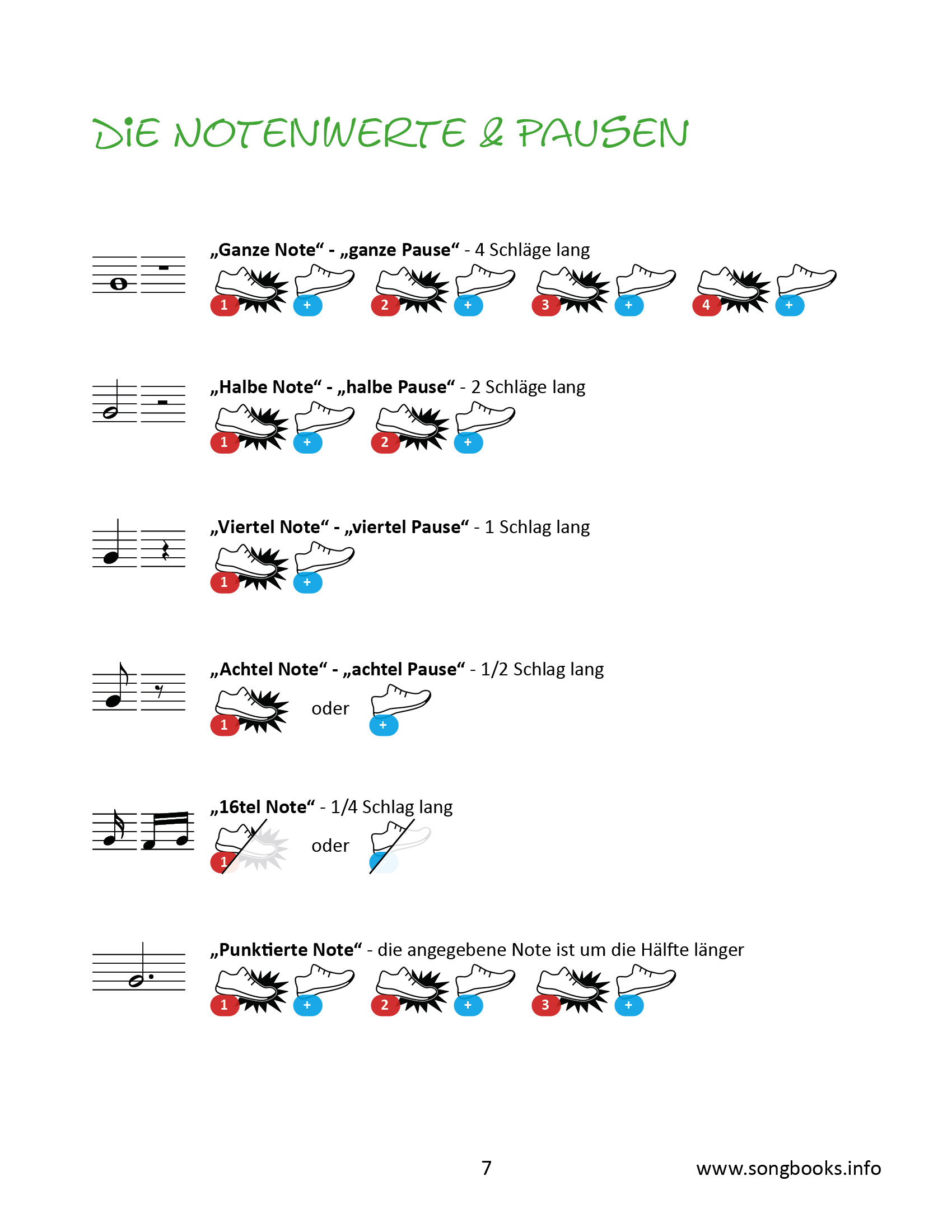 DiE NOTENWERTE & PAUSEN

„Ganze Note“ - „ganze Pause“ - 4 Schläge lang

1 + 2 + 3 + 4 +

„Halbe Note“ - „halbe Pause“ - 2 Schläge lang

1 + 2 +

„Viertel Note“ - „viertel Pause“ - 1 Schlag lang

1 +

„Achtel Note“ - „achtel Pause“ - 1/2 Schlag lang

1 oder +

„16tel Note“ - 1/4 Schlag lang

1 oder

„Punktierte Note“ - die angegebene Note ist um die Hälfte länger

1 + 2 + 3 +

7

www.songbooks.info