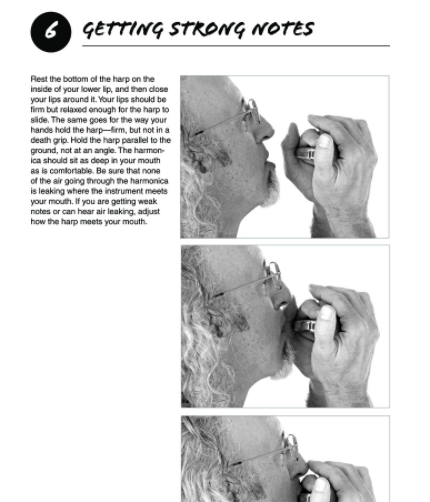 6 GETTING STRONG NOTES

Rest the bottom of the harp on the inside of your lower lip, and then close your lips around it. Your lips should be firm but relaxed enough for the harp to slide. The same goes for the way your hands hold the harp—firm, but not in a death grip. Hold the harp parallel to the ground, not at an angle. The harmonica should sit as deep in your mouth as is comfortable. Be sure that none of the air going through the harmonica is leaking where the instrument meets your mouth. If you are getting weak notes or can hear air leaking, adjust how the harp meets your mouth.